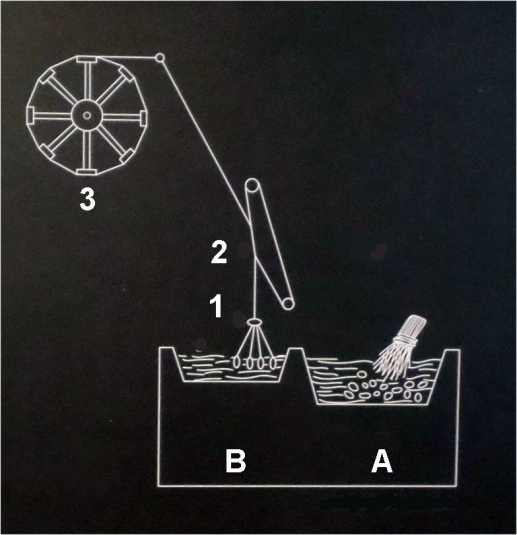 3

2

1

B

A